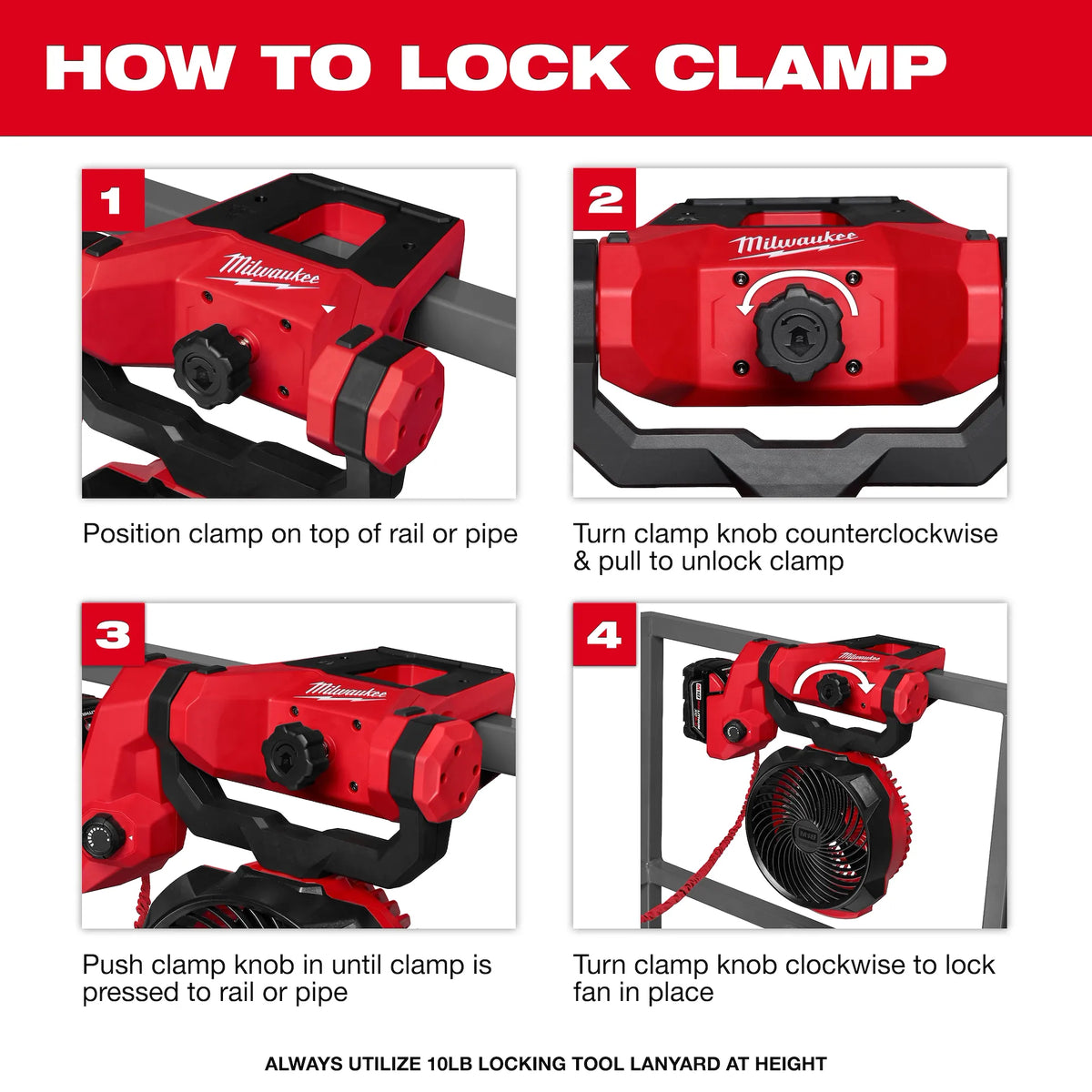 HOW TO LOCK CLAMP

1

Milwaukee

Position clamp on top of rail or pipe

2

Milwaukee

Turn clamp knob counterclockwise & pull to unlock clamp

3

Milwaukee

Push clamp knob in until clamp is pressed to rail or pipe

4

Milwaukee

Turn clamp knob clockwise to lock fan in place

ALWAYS UTILIZE 10LB LOCKING TOOL LANYARD AT HEIGHT